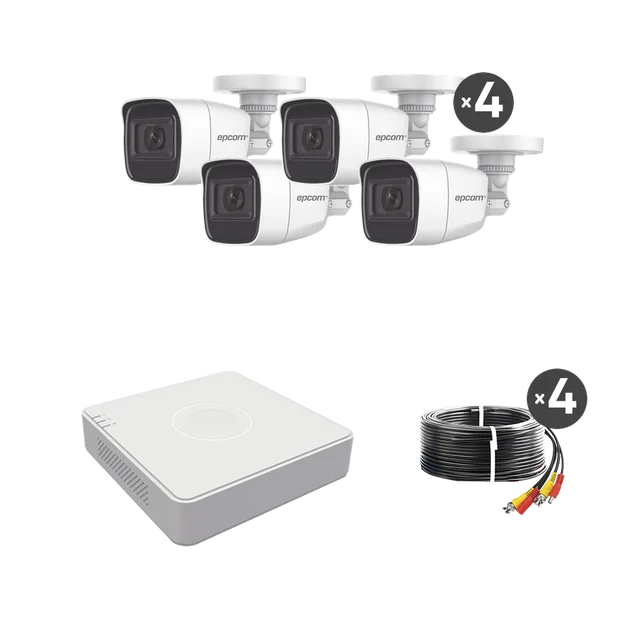 epcom
epcom
×4
epcom
epcom
×4